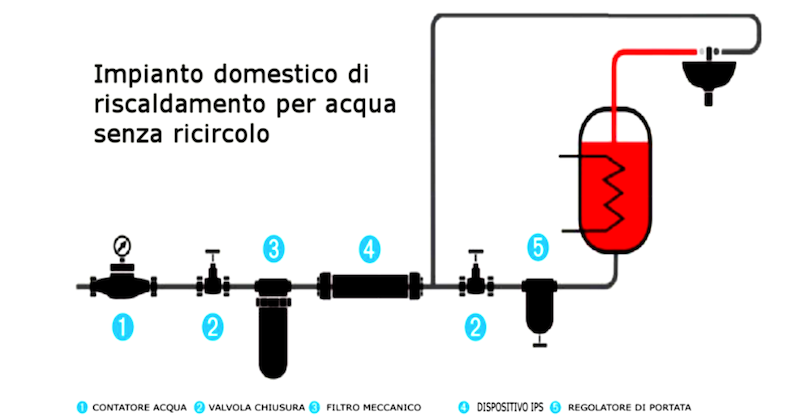 Impianto domestico di riscaldamento per acqua senza ricircolo

3 4 5

1 2 2

1 CONTATORE ACQUA 2 VALVOLA CHIUSURA 3 FILTRO MECCANICO 4 DISPOSITIVO IPS 5 REGOLATORE DI PORTATA